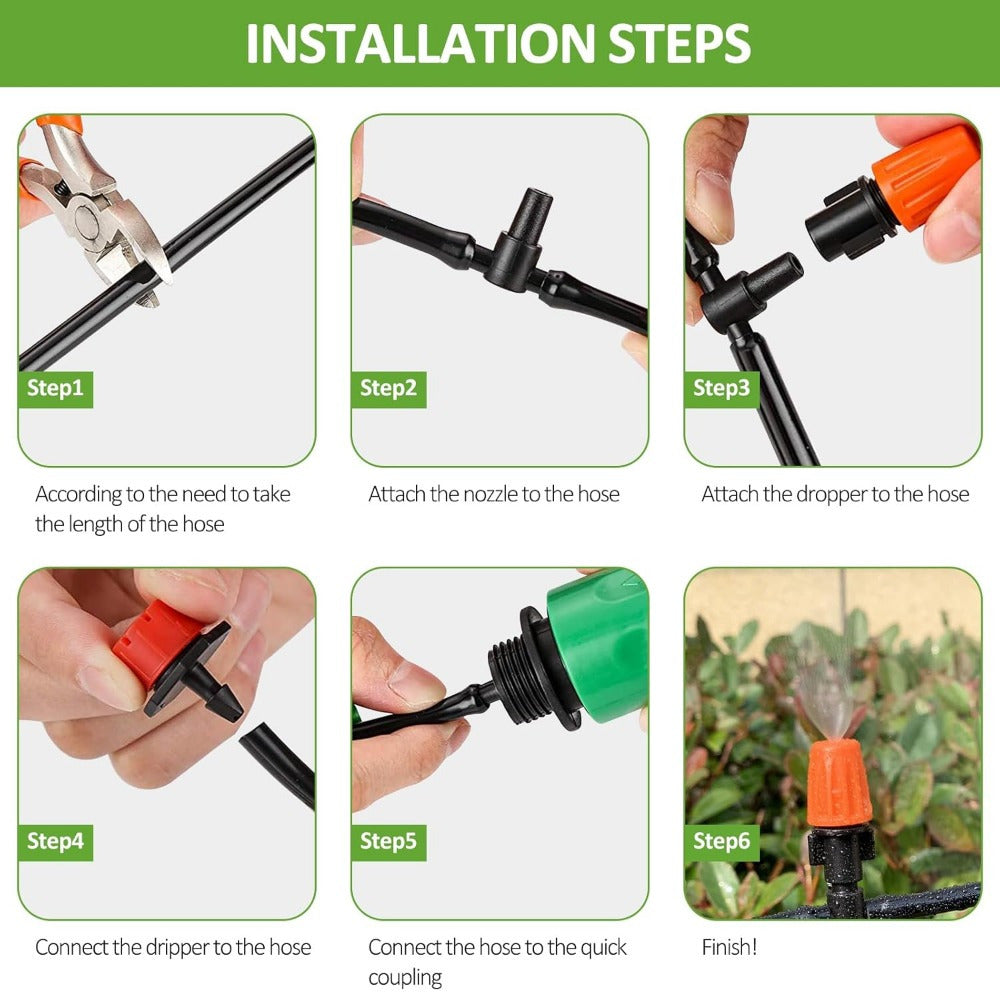 INSTALLATION STEPS

Step1

According to the need to take the length of the hose

Step2

Attach the nozzle to the hose

Step3

Attach the dropper to the hose

Step4

Connect the dripper to the hose

Step5

Connect the hose to the quick coupling

Step6

Finish!